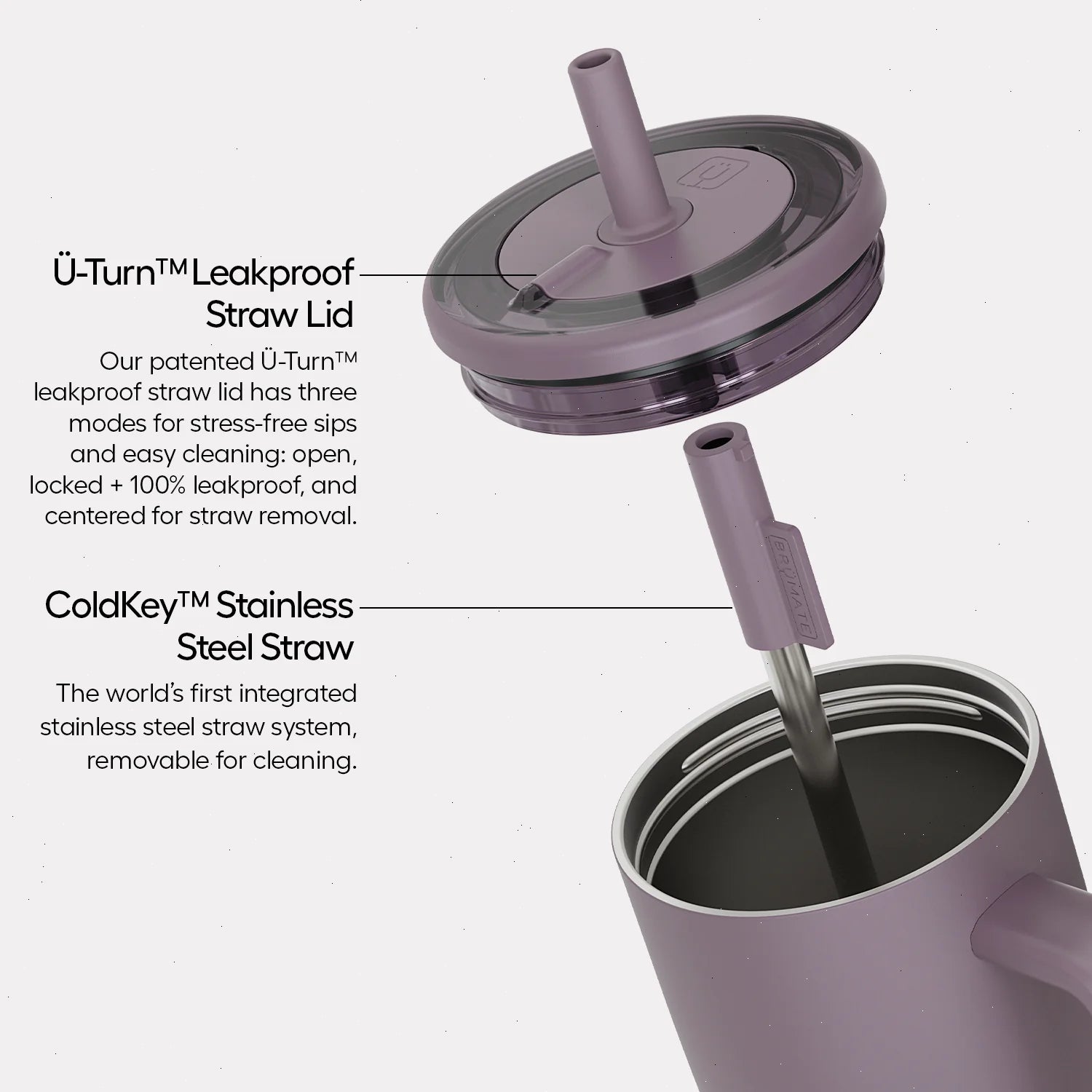 Ü-Turn™ Leakproof Straw Lid

Our patented Ü-Turn™ leakproof straw lid has three modes for stress-free sips and easy cleaning: open, locked + 100% leakproof, and centered for straw removal.

ColdKey™ Stainless Steel Straw

The world's first integrated stainless steel straw system, removable for cleaning.

BRÜMATE